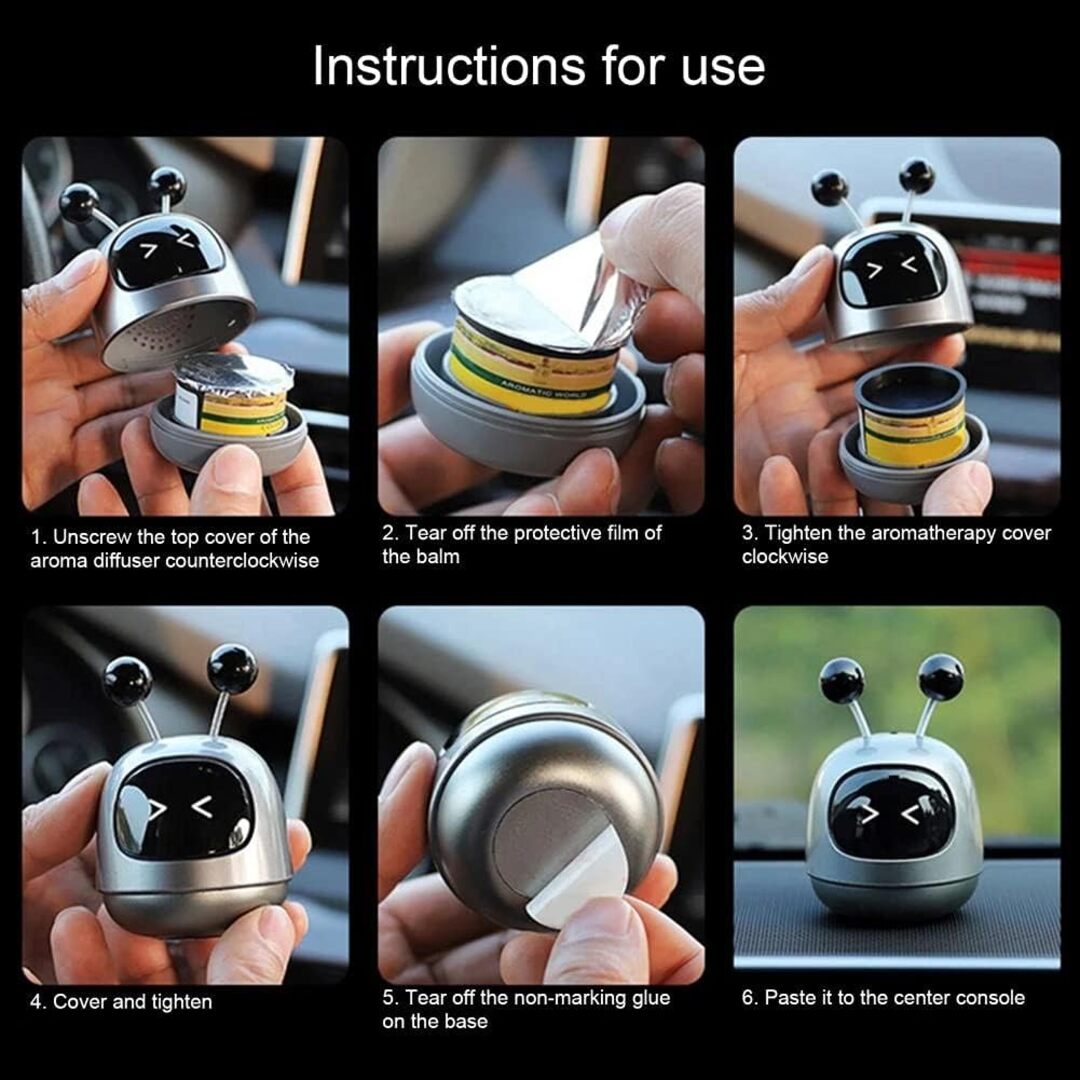 Instructions for use

AROMATIC WORLD

1. Unscrew the top cover of the aroma diffuser counterclockwise

2. Tear off the protective film of the balm

3. Tighten the aromatherapy cover clockwise

4. Cover and tighten

5. Tear off the non-marking glue on the base

6. Paste it to the center console