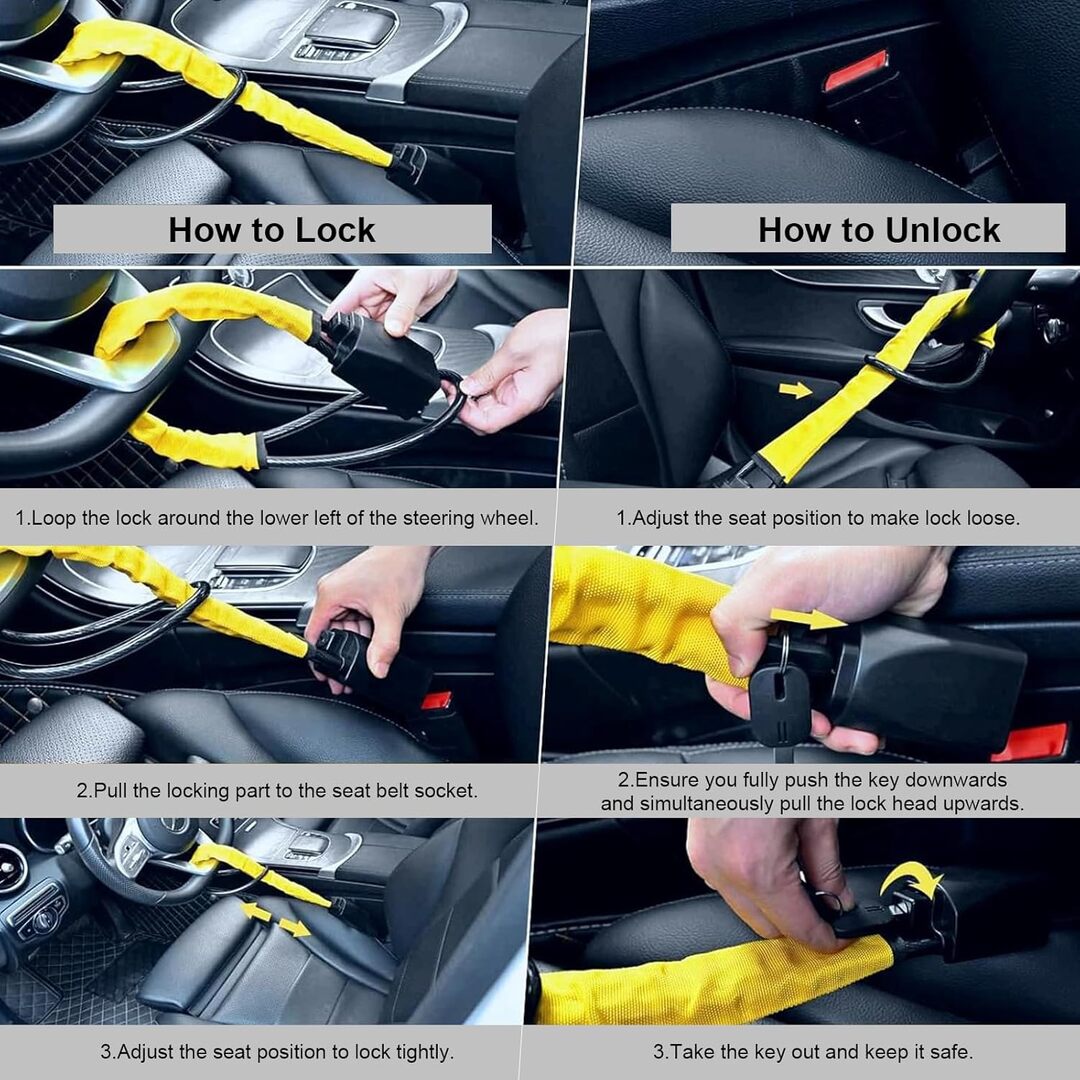 How to Lock

1.Loop the lock around the lower left of the steering wheel.

2.Pull the locking part to the seat belt socket.

3.Adjust the seat position to lock tightly.

How to Unlock

1.Adjust the seat position to make lock loose.

2.Ensure you fully push the key downwards and simultaneously pull the lock head upwards.

3.Take the key out and keep it safe.