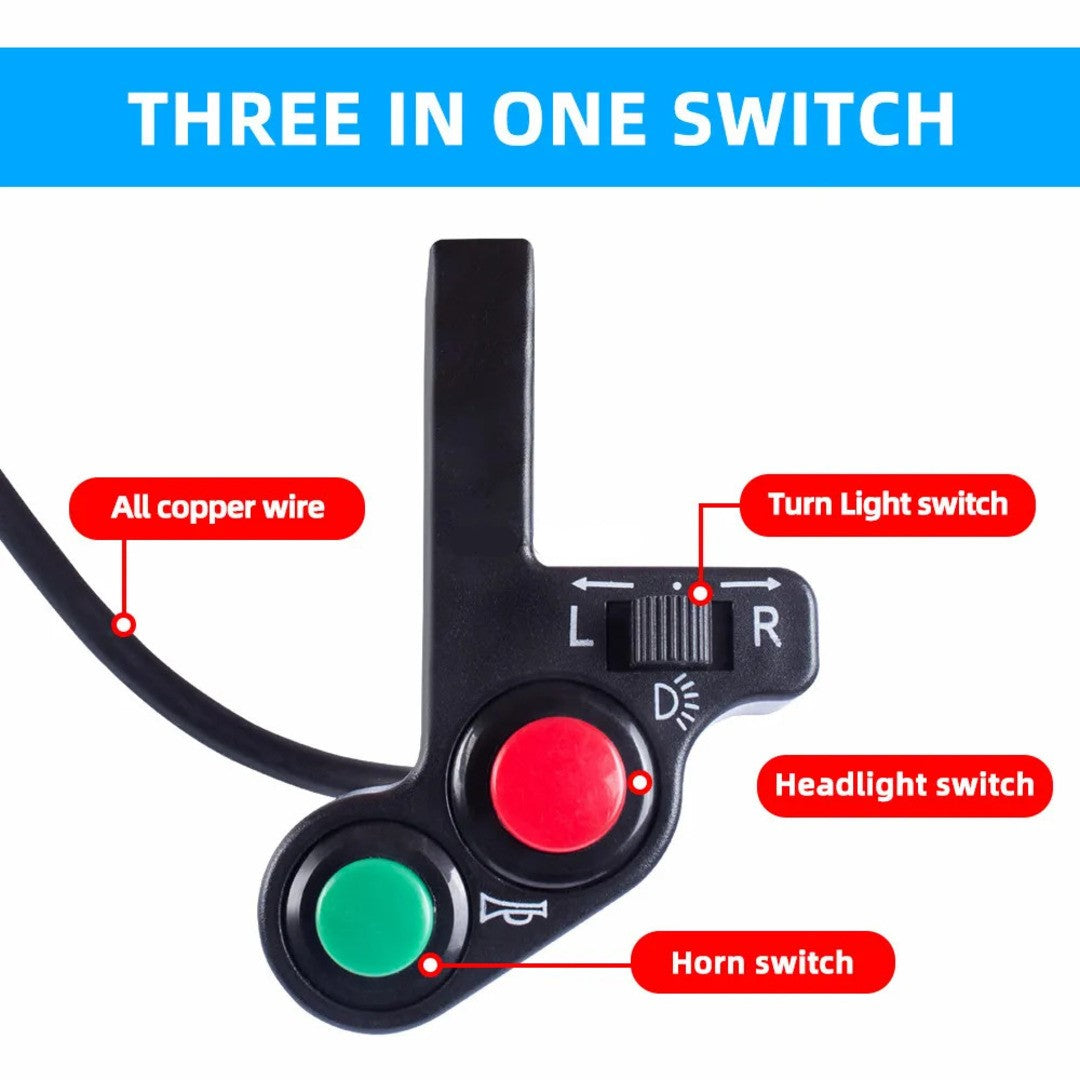 THREE IN ONE SWITCH

All copper wire

Turn Light switch

L R

Headlight switch

Horn switch