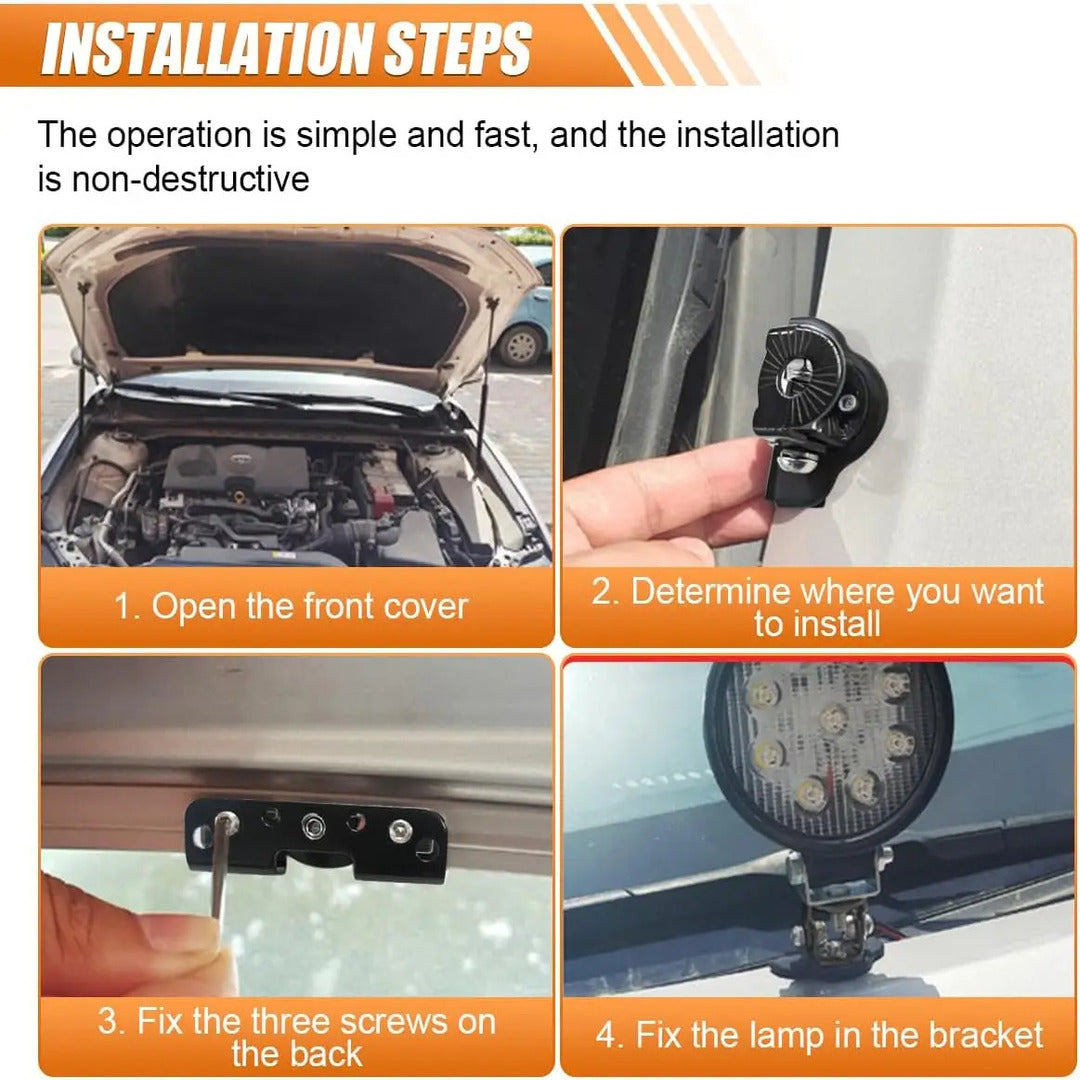 INSTALLATION STEPS

The operation is simple and fast, and the installation is non-destructive

1. Open the front cover

2. Determine where you want to install

3. Fix the three screws on the back

4. Fix the lamp in the bracket