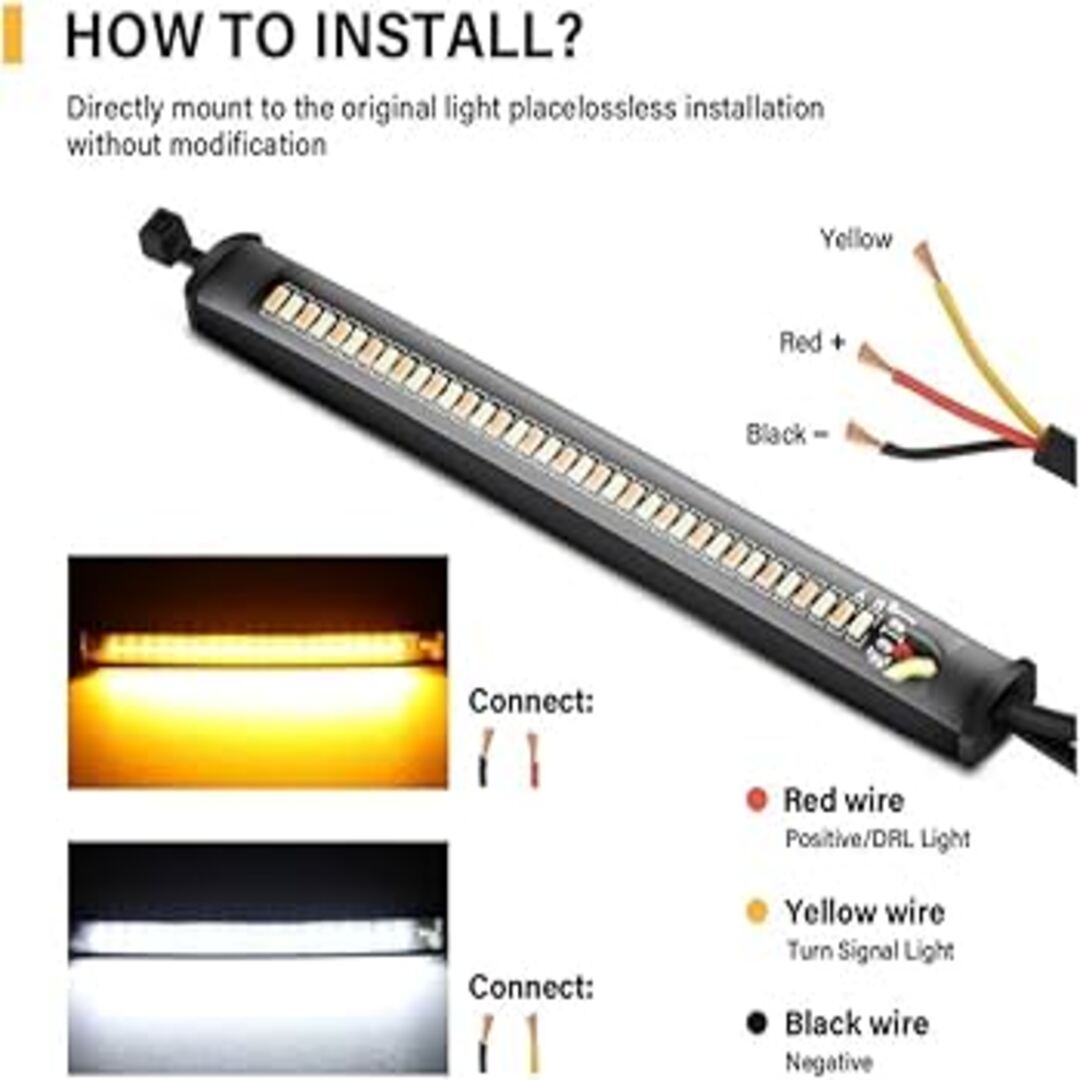 HOW TO INSTALL?

Directly mount to the original light placelossless installation without modification

Yellow

Red +

Black −

Connect:

Connect:

Red wire
Positive/DRL Light

Yellow wire
Turn Signal Light

Black wire
Negative