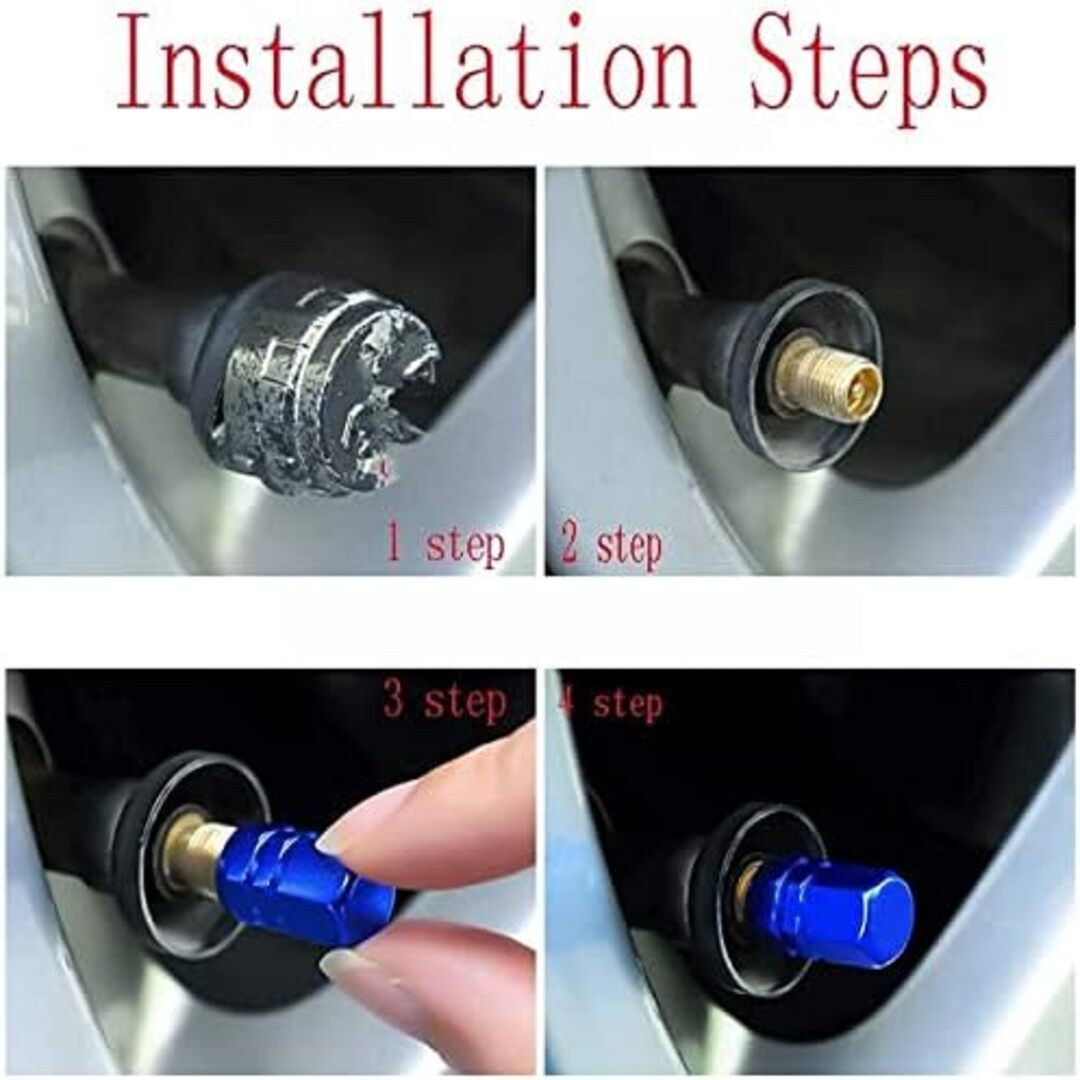 Installation Steps

1 step

2 step

3 step

4 step