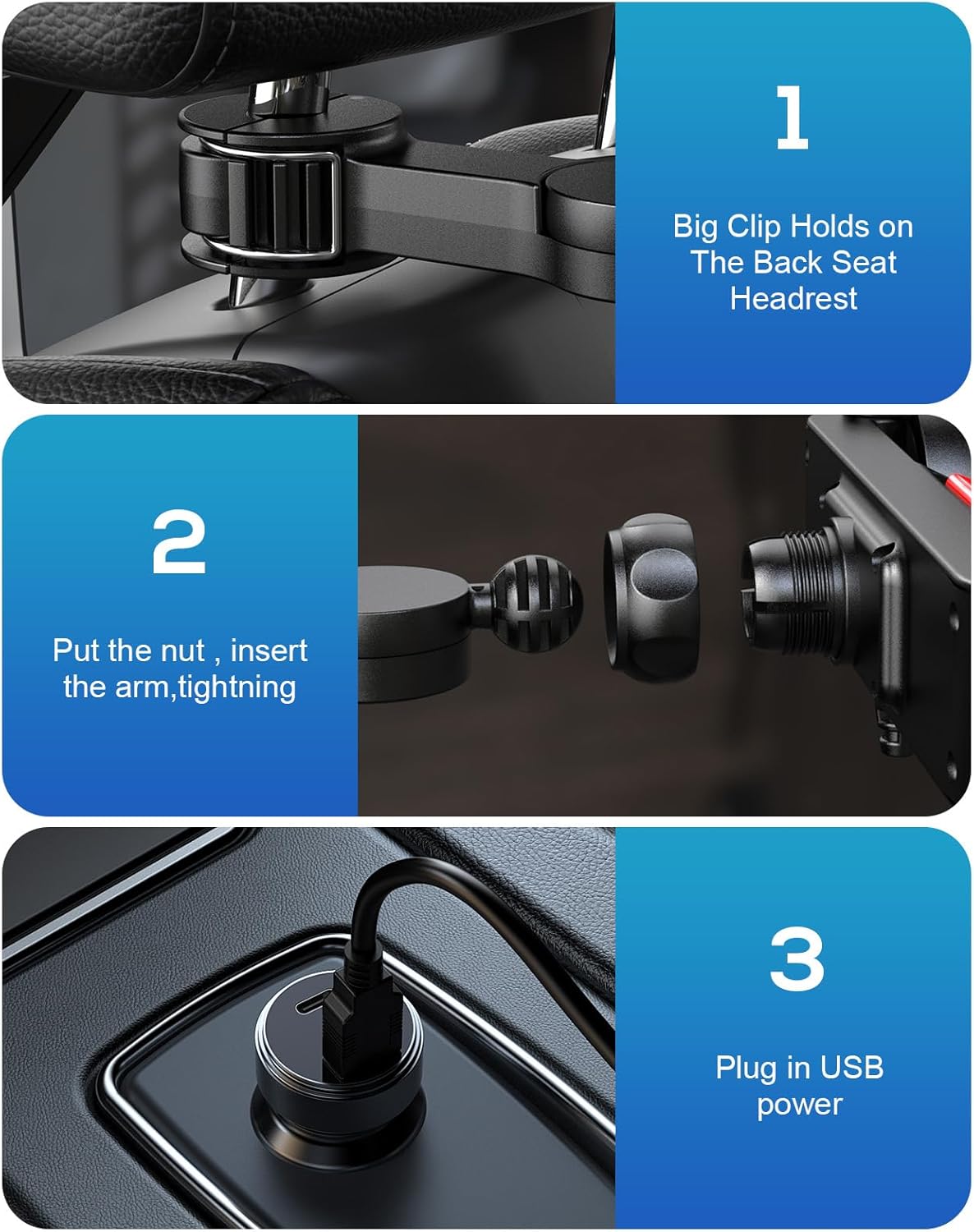 1

Big Clip Holds on The Back Seat Headrest

2

Put the nut , insert the arm,tightning

3

Plug in USB power