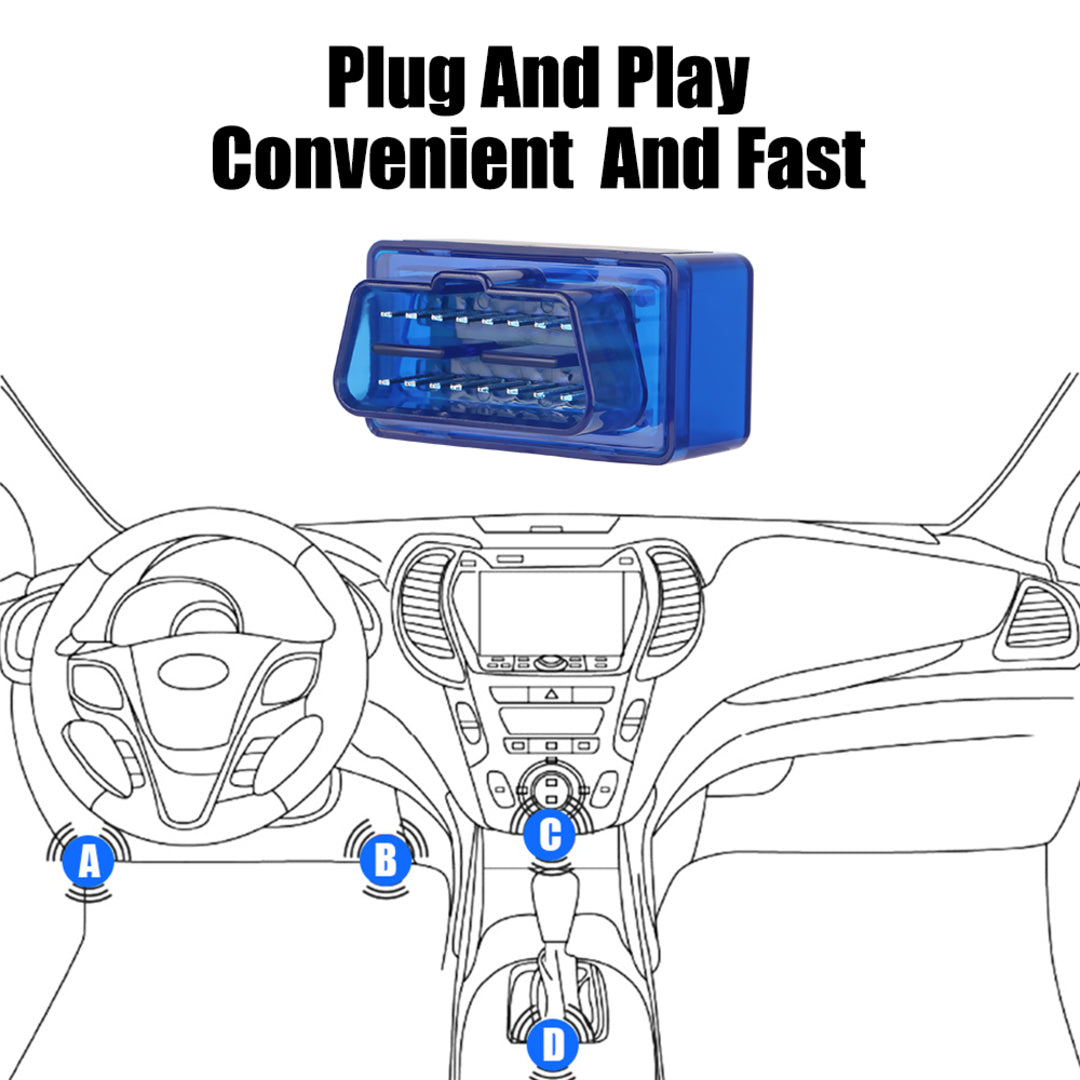 Plug And Play
Convenient And Fast

A
B
C
D