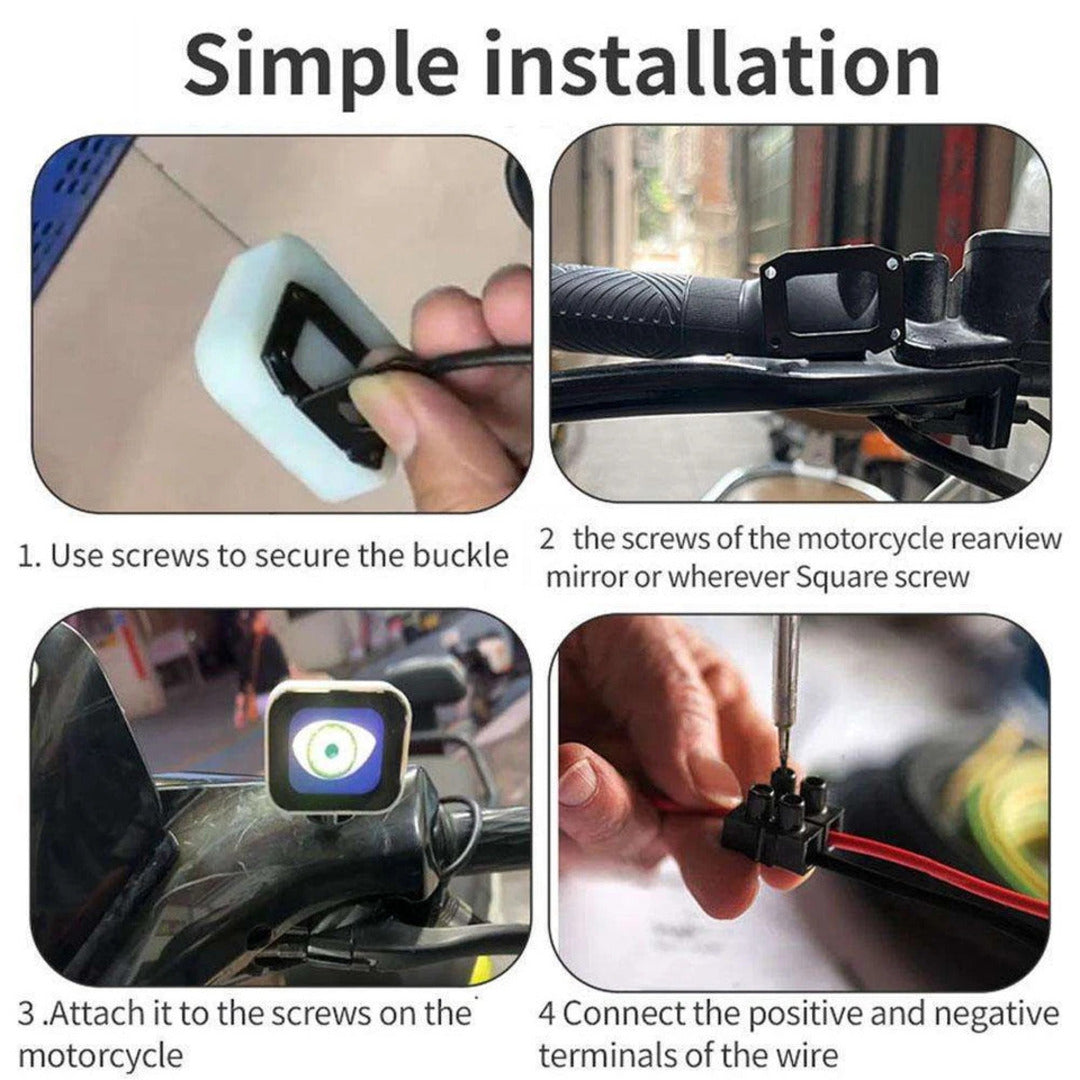 Simple installation

1. Use screws to secure the buckle

2 the screws of the motorcycle rearview mirror or wherever Square screw

3 .Attach it to the screws on the motorcycle

4 Connect the positive and negative terminals of the wire